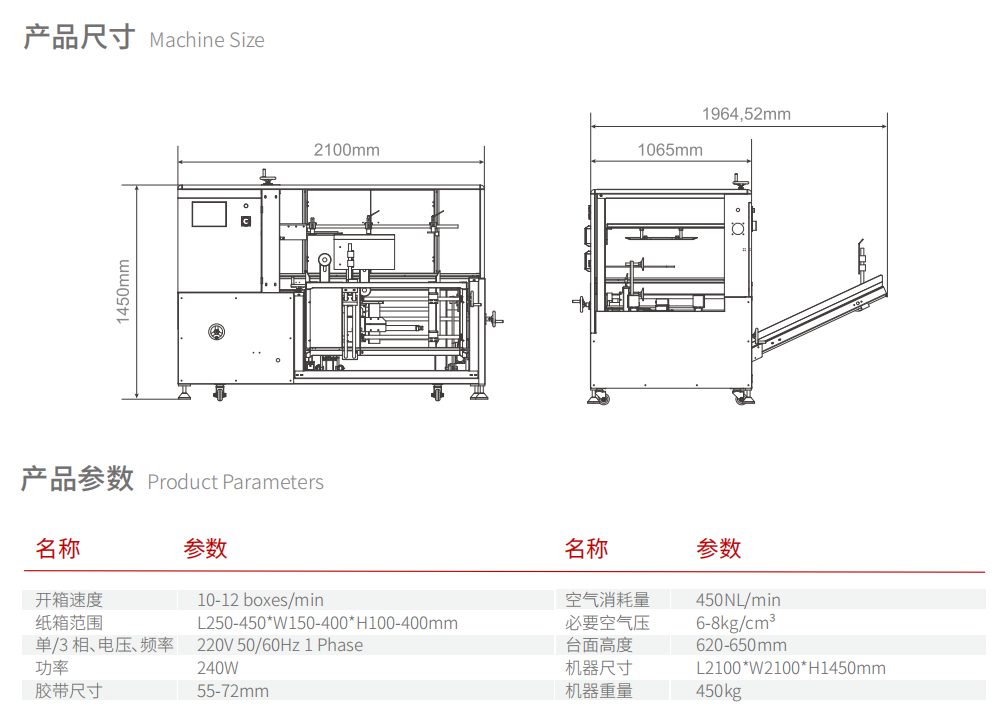 产品尺寸 Machine Size

2100mm

1450mm

1964,52mm

1065mm

产品参数 Product Parameters

| 名称 | 参数 | 名称 | 参数 |
|---|---|---|---|
| 开箱速度 | 10-12 boxes/min | 空气消耗量 | 450NL/min |
| 纸箱范围 | L250-450*W150-400*H100-400mm | 必要空气压 | 6-8kg/cm³ |
| 单/3 相、电压、频率 | 220V 50/60Hz 1 Phase | 台面高度 | 620-650mm |
| 功率 | 240W | 机器尺寸 | L2100*W2100*H1450mm |
| 胶带尺寸 | 55-72mm | 机器重量 | 450kg |