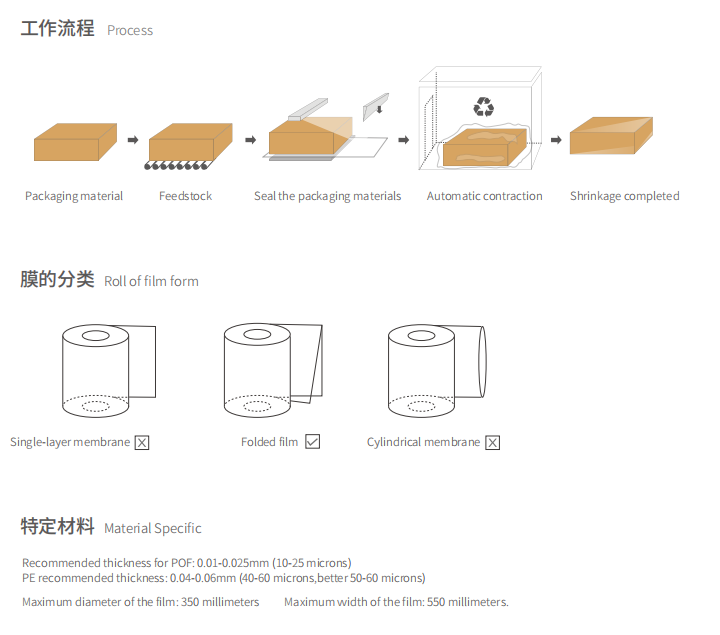 工作流程 Process

Packaging material

Feedstock

Seal the packaging materials

Automatic contraction

Shrinkage completed

膜的分类 Roll of film form

Single-layer membrane ☒

Folded film ☑

Cylindrical membrane ☒

特定材料 Material Specific

Recommended thickness for POF: 0.01-0.025mm (10-25 microns)
PE recommended thickness: 0.04-0.06mm (40-60 microns,better 50-60 microns)

Maximum diameter of the film: 350 millimeters

Maximum width of the film: 550 millimeters.